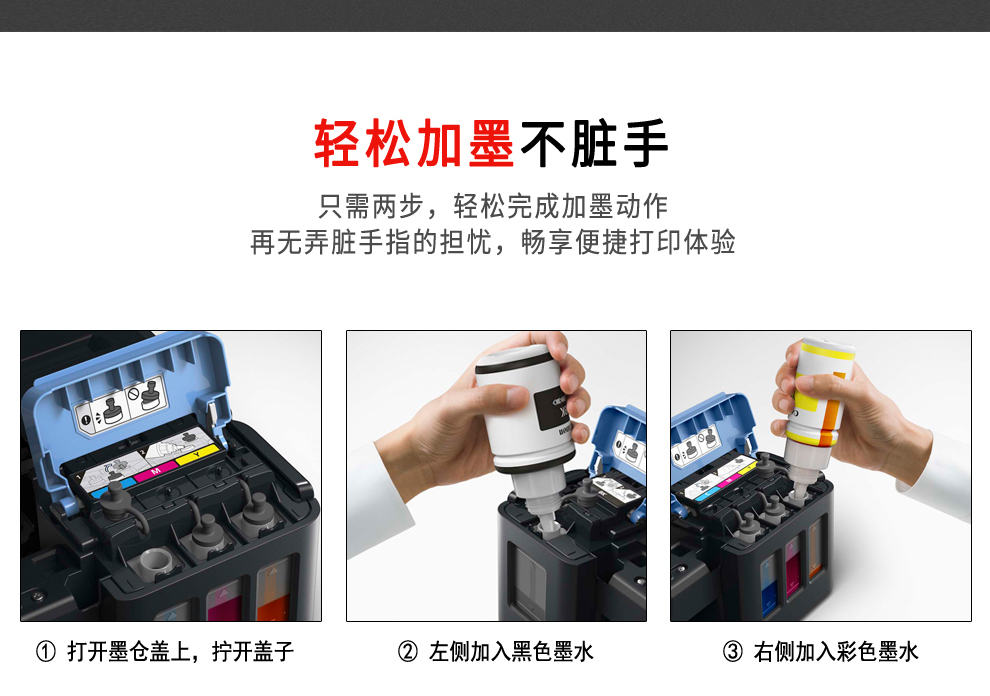 轻松加墨不脏手

只需两步，轻松完成加墨动作
再无弄脏手指的担忧，畅享便捷打印体验

M Y

① 打开墨仓盖上，拧开盖子

② 左侧加入黑色墨水

③ 右侧加入彩色墨水