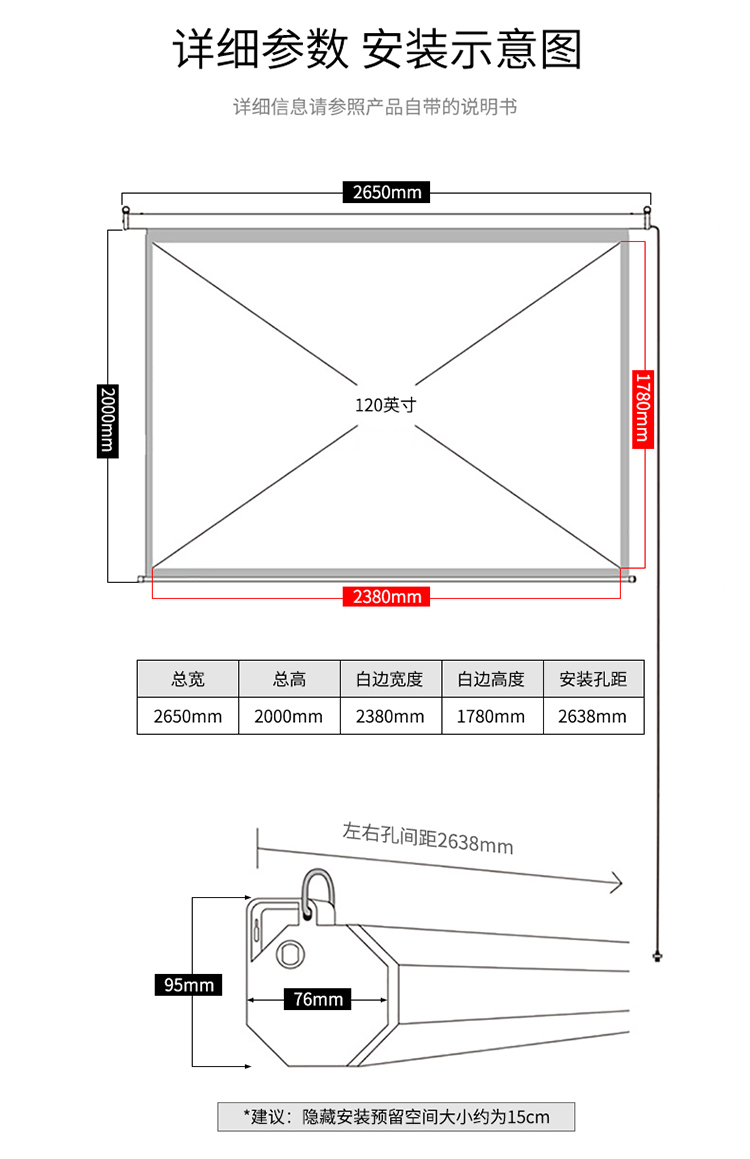 详细参数 安装示意图

详细信息请参照产品自带的说明书

2650mm

2000mm

120英寸

1780mm

2380mm

| 总宽 | 总高 | 白边宽度 | 白边高度 | 安装孔距 |
|---|---|---|---|---|
| 2650mm | 2000mm | 2380mm | 1780mm | 2638mm |

左右孔间距2638mm

95mm

76mm

*建议：隐藏安装预留空间大小约为15cm