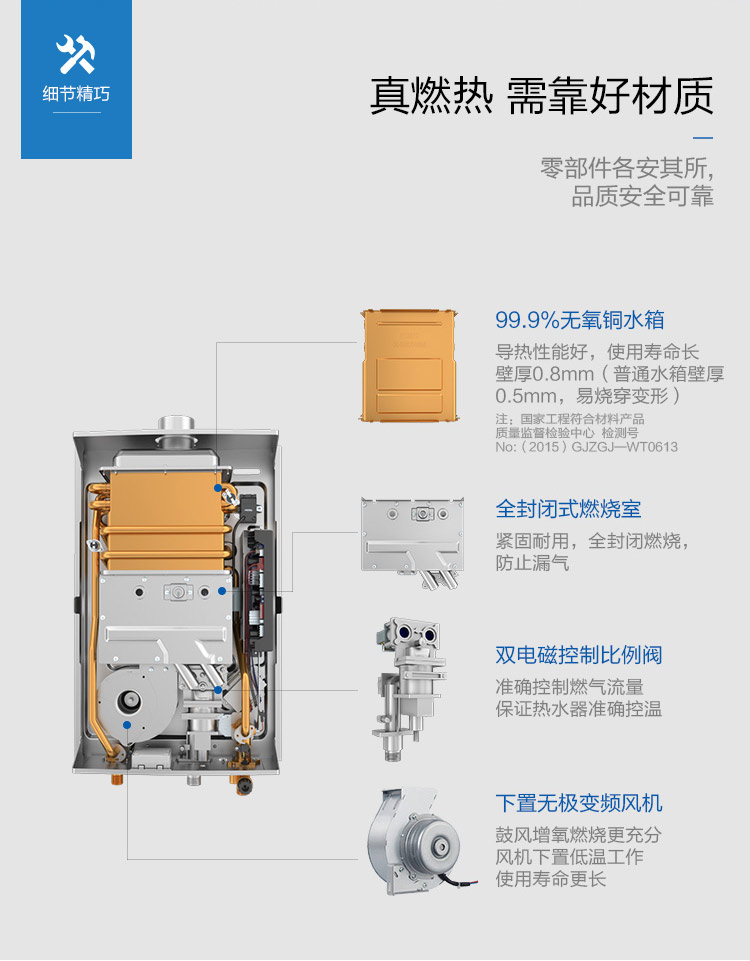 细节精巧

真燃热 需靠好材质

零部件各安其所，
品质安全可靠

99.9%无氧铜水箱

导热性能好，使用寿命长
壁厚0.8mm（普通水箱壁厚0.5mm，易烧穿变形）

注：国家工程符合材料产品
质量监督检验中心 检测号
No:（2015）GJZGJ—WT0613

全封闭式燃烧室

紧固耐用，全封闭燃烧，
防止漏气

双电磁控制比例阀

准确控制燃气流量
保证热水器准确控温

下置无极变频风机

鼓风增氧燃烧更充分
风机下置低温工作
使用寿命更长